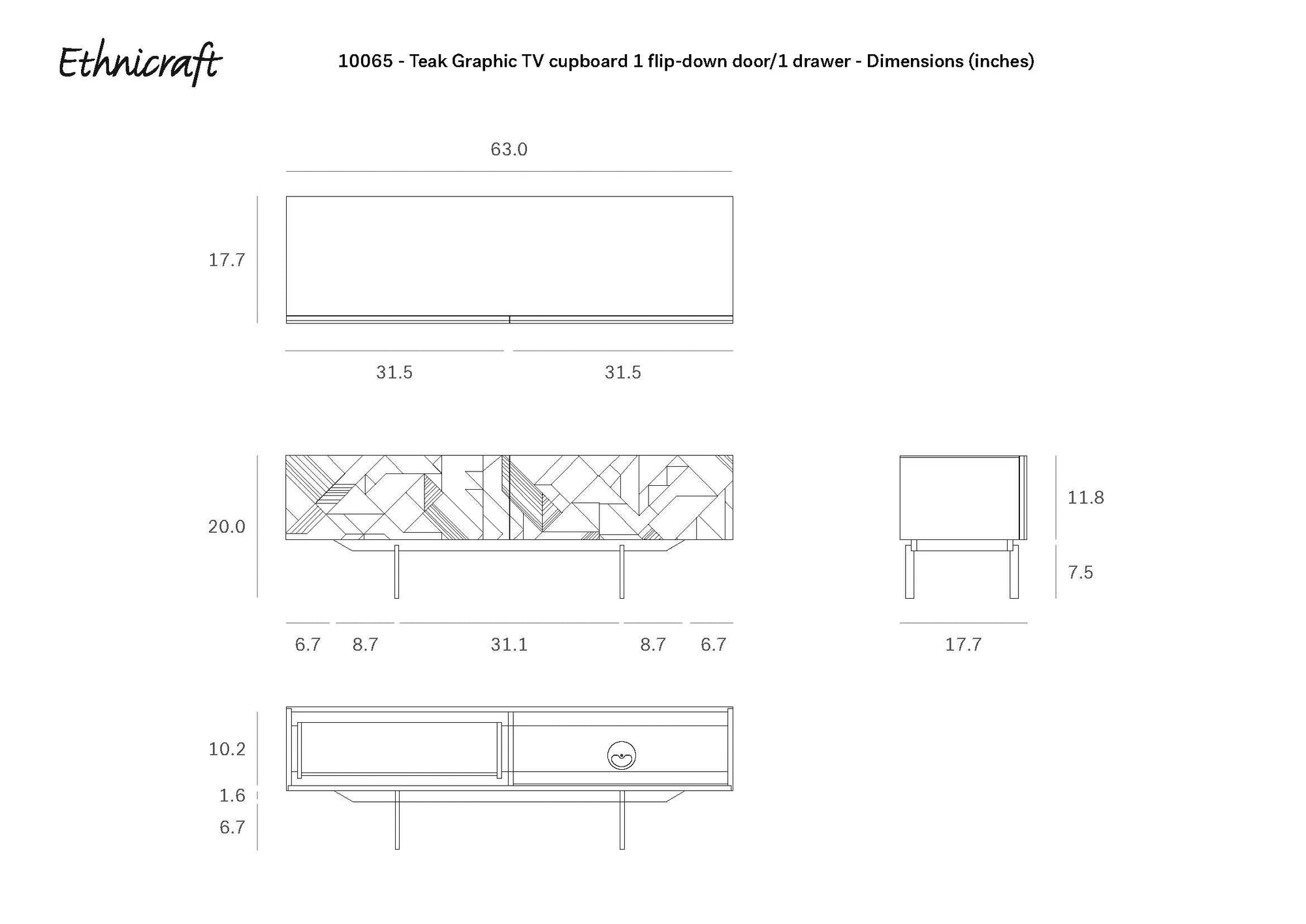 Ethnicraft

10065 - Teak Graphic TV cupboard 1 flip-down door/1 drawer - Dimensions (inches)

63.0

17.7

31.5

31.5

20.0

6.7

8.7

31.1

8.7

6.7

11.8

7.5

17.7

10.2

1.6

6.7